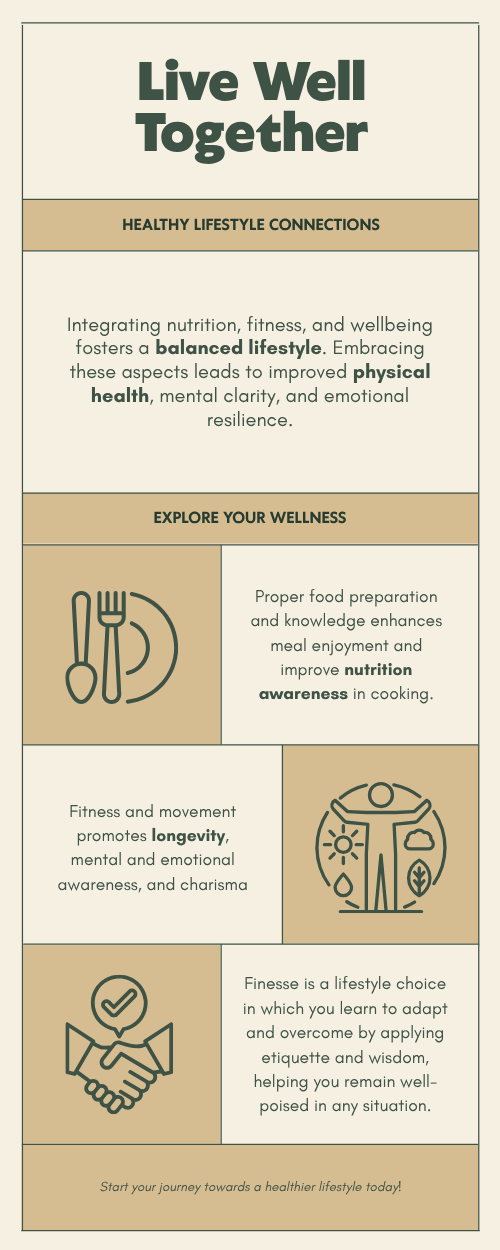 Live Well Together

HEALTHY LIFESTYLE CONNECTIONS

Integrating nutrition, fitness, and wellbeing fosters a balanced lifestyle. Embracing these aspects leads to improved physical health, mental clarity, and emotional resilience.

EXPLORE YOUR WELLNESS

Proper food preparation and knowledge enhances meal enjoyment and improve nutrition awareness in cooking.

Fitness and movement promotes longevity, mental and emotional awareness, and charisma

Finesse is a lifestyle choice in which you learn to adapt and overcome by applying etiquette and wisdom, helping you remain well-poised in any situation.

Start your journey towards a healthier lifestyle today!